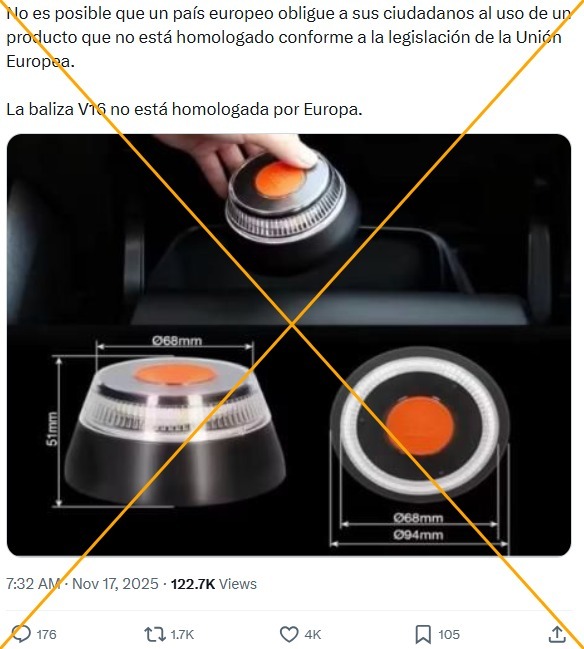 No es posible que un país europeo obligue a sus ciudadanos al uso de un producto que no está homologado conforme a la legislación de la Unión Europea.

La baliza V16 no está homologada por Europa.

Ø68mm

51mm

Ø68mm
Ø94mm

7:32 AM · Nov 17, 2025 · 122.7K Views

176 1.7K 4K 105