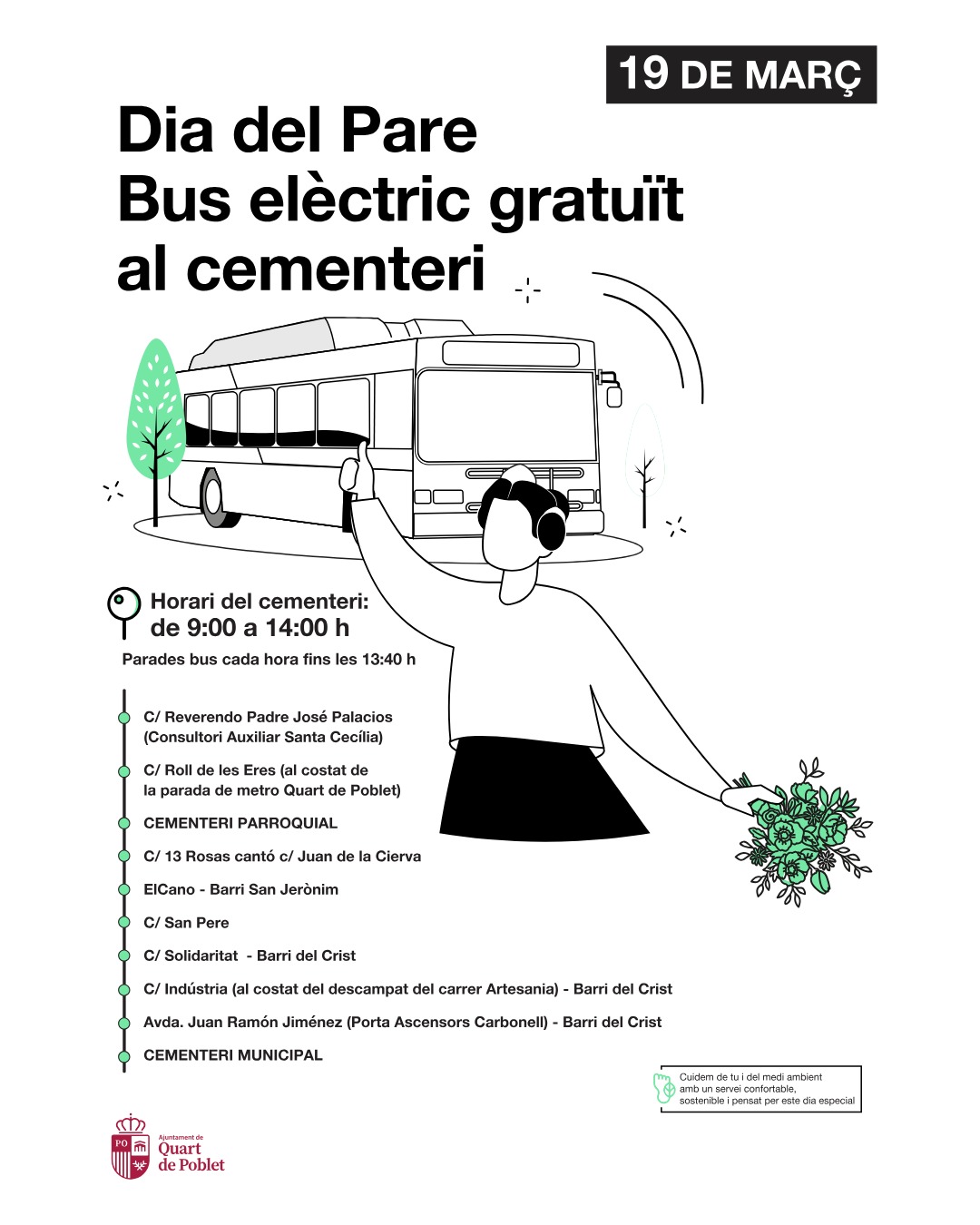 19 DE MARÇ

Dia del Pare
Bus elèctric gratuït
al cementeri

Horari del cementeri:
de 9:00 a 14:00 h

Parades bus cada hora fins les 13:40 h

C/ Reverendo Padre José Palacios (Consultori Auxiliar Santa Cecília)

C/ Roll de les Eres (al costat de la parada de metro Quart de Poblet)

CEMENTERI PARROQUIAL

C/ 13 Rosas cantó c/ Juan de la Cierva

ElCano - Barri San Jerònim

C/ San Pere

C/ Solidaritat - Barri del Crist

C/ Indústria (al costat del descampat del carrer Artesania) - Barri del Crist

Avda. Juan Ramón Jiménez (Porta Ascensors Carbonell) - Barri del Crist

CEMENTERI MUNICIPAL

Cuidem de tu i del medi ambient amb un servei confortable, sostenible i pensat per este dia especial

PO
Ajuntament de
Quart
de Poblet